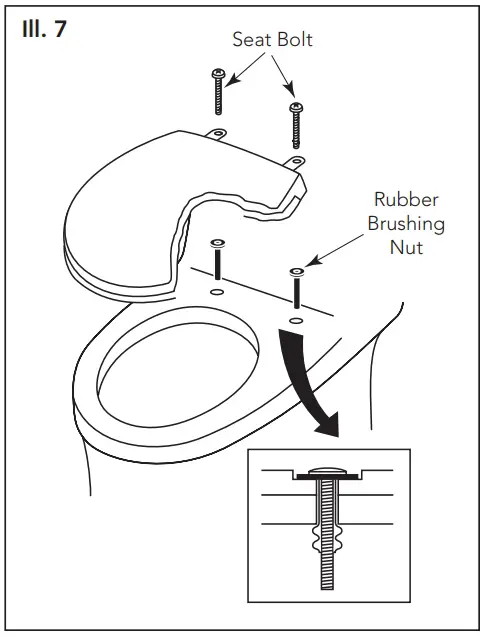 Ill. 7

Seat Bolt

Rubber Brushing Nut