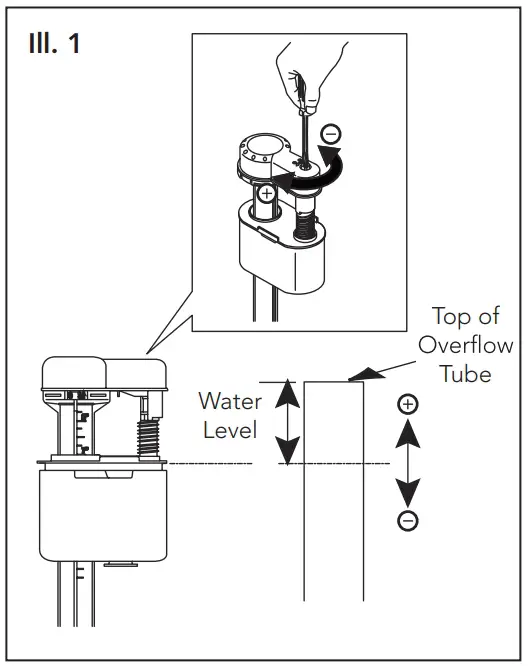 Ill. 1

−

+

Top of Overflow Tube

Water Level

+

−