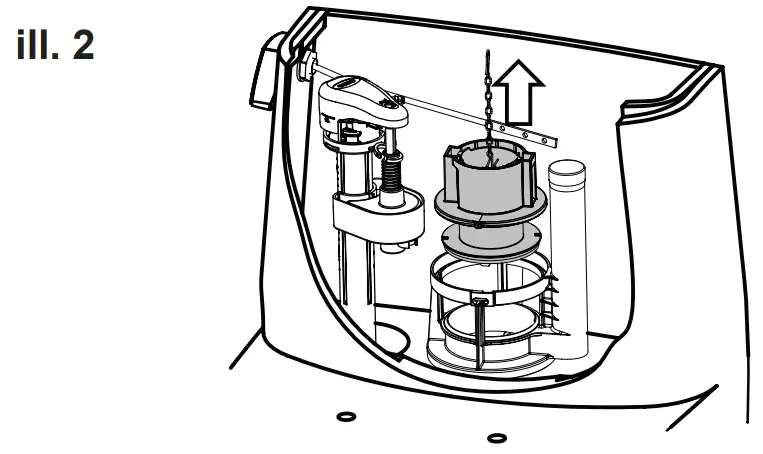 ill. 2