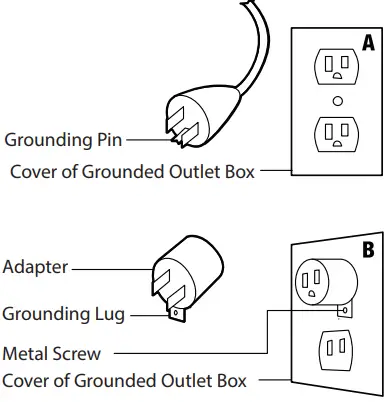 A

Grounding Pin

Cover of Grounded Outlet Box

B

Adapter

Grounding Lug

Metal Screw

Cover of Grounded Outlet Box