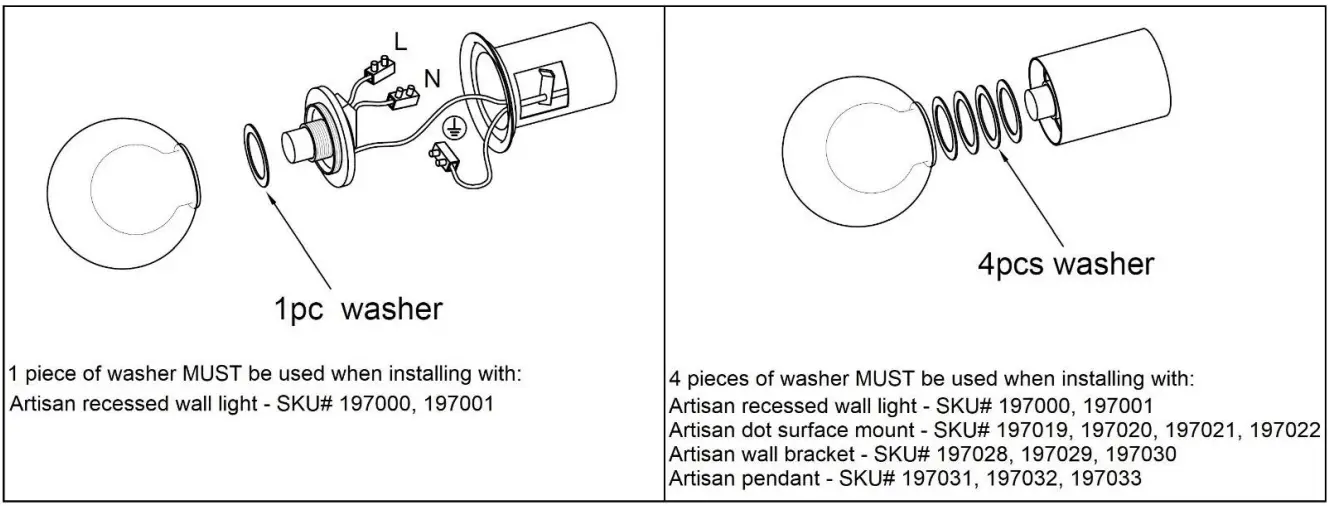 L

N

1pc washer

1 piece of washer MUST be used when installing with:
Artisan recessed wall light - SKU# 197000, 197001

4pcs washer

4 pieces of washer MUST be used when installing with:
Artisan recessed wall light - SKU# 197000, 197001
Artisan dot surface mount - SKU# 197019, 197020, 197021, 197022
Artisan wall bracket - SKU# 197028, 197029, 197030
Artisan pendant - SKU# 197031, 197032, 197033