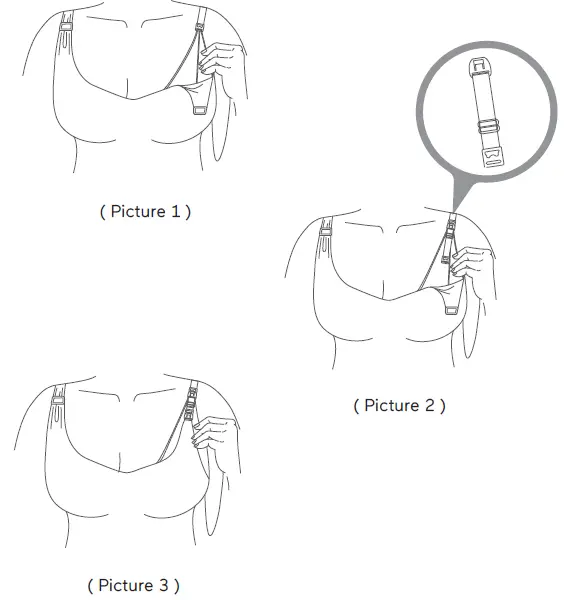 ( Picture 1 )

( Picture 2 )

( Picture 3 )