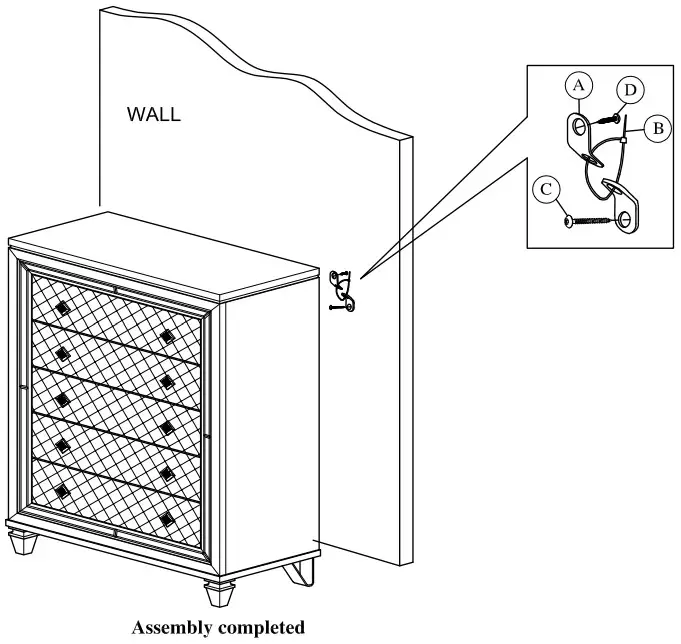 WALL

A
D
B
C

Assembly completed