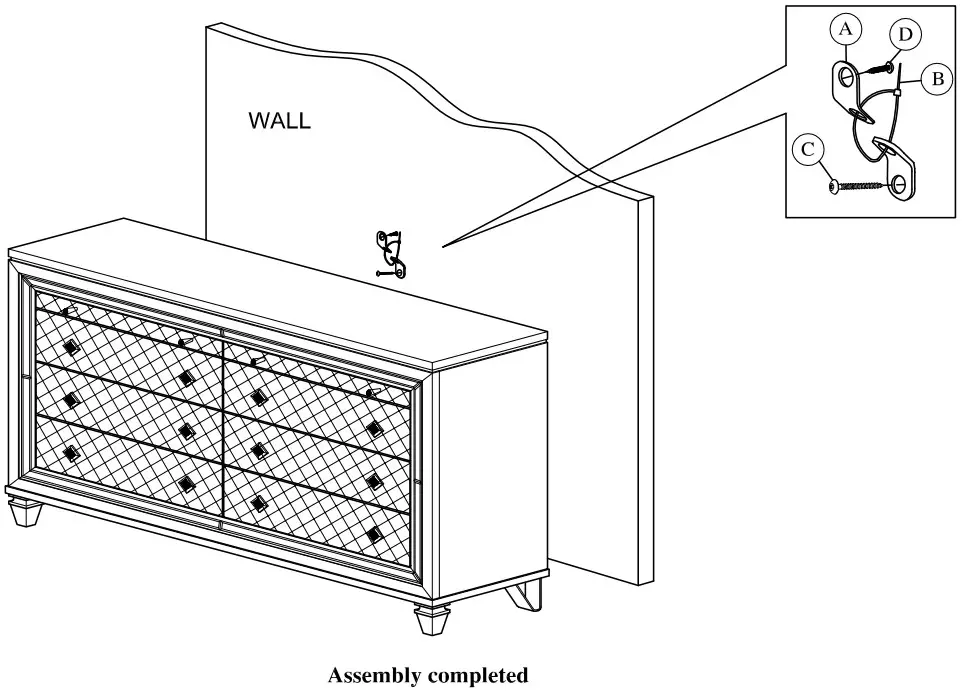 WALL

A
D
B
C

Assembly completed