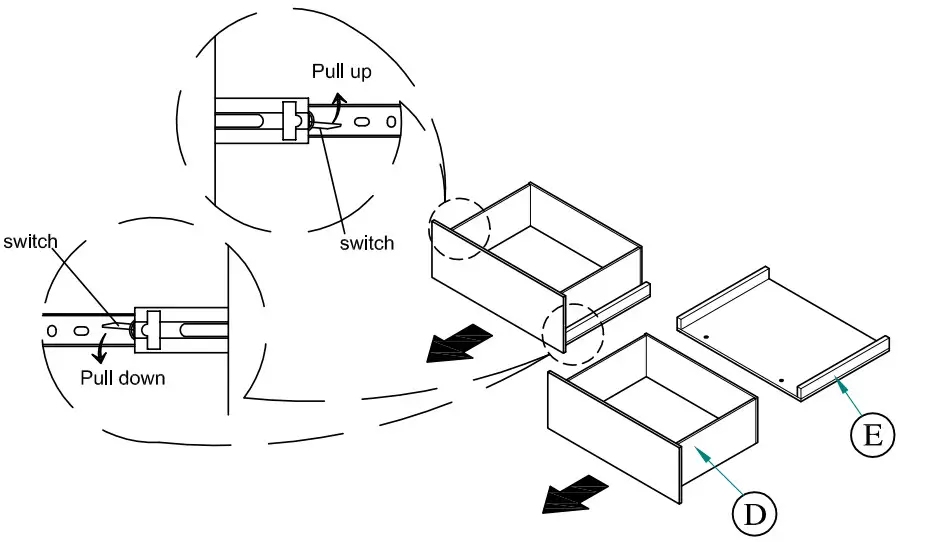 Pull up

switch

switch

Pull down

E

D