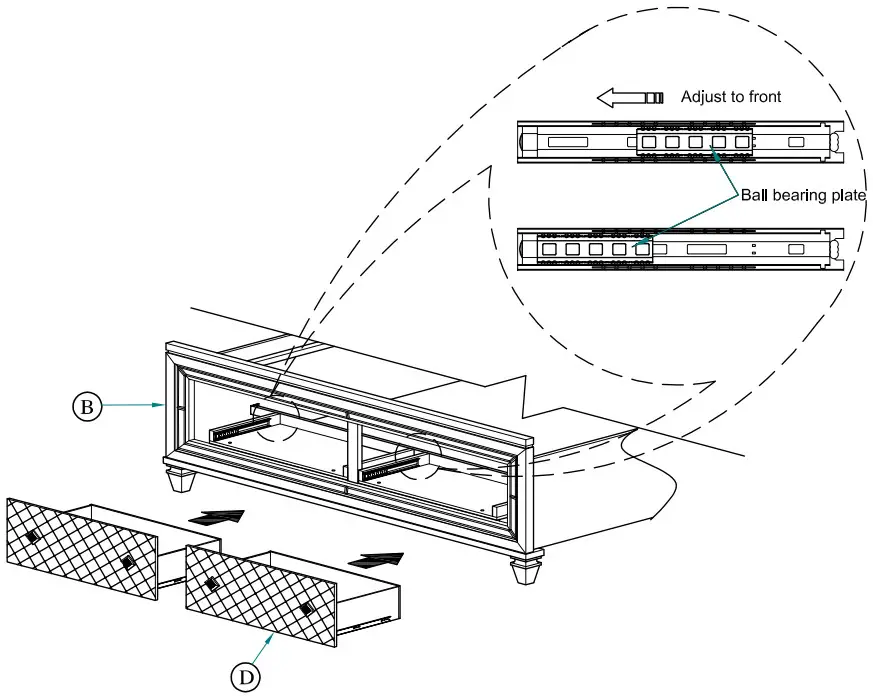 Adjust to front

Ball bearing plate

B

D