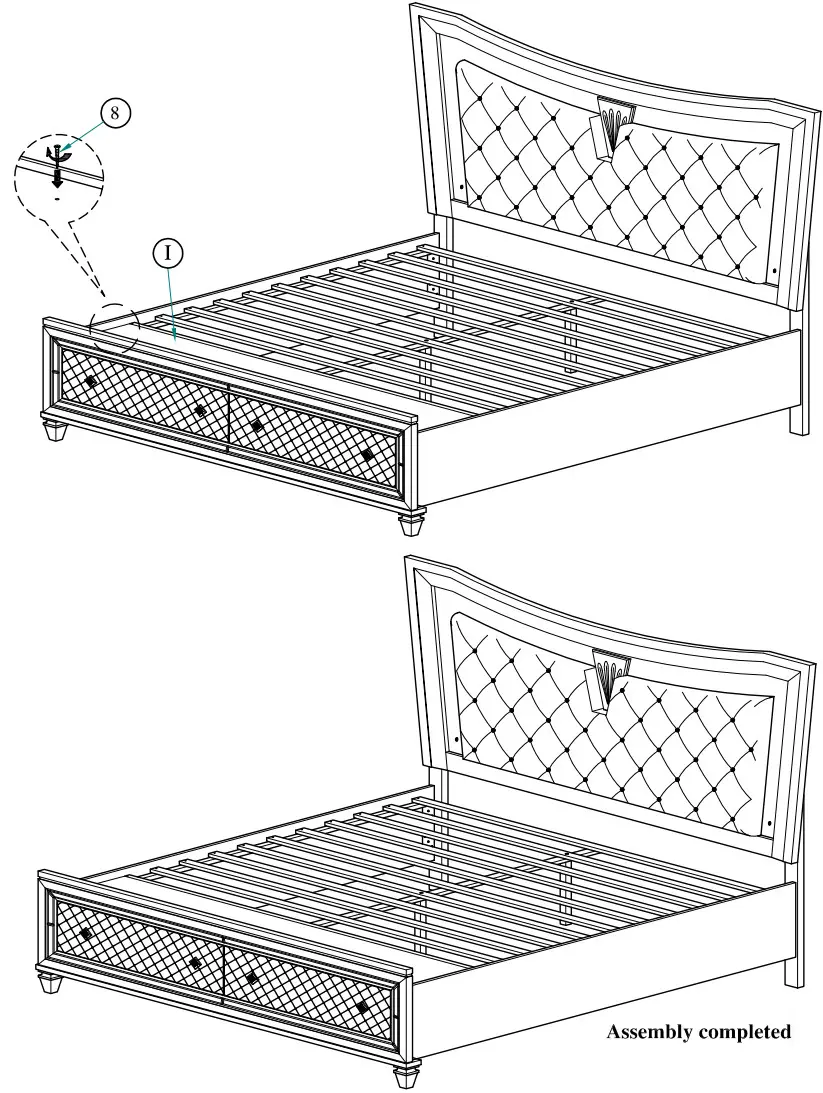 8

I

Assembly completed