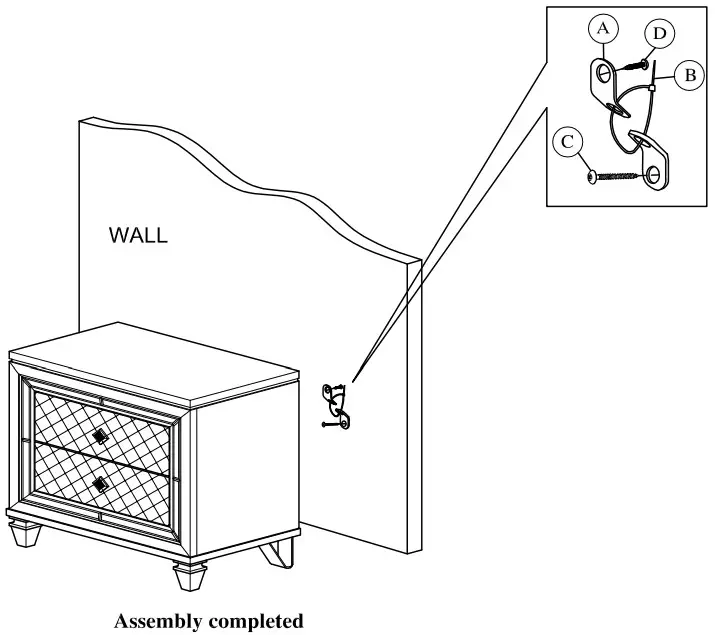 A
D
B
C
WALL
Assembly completed