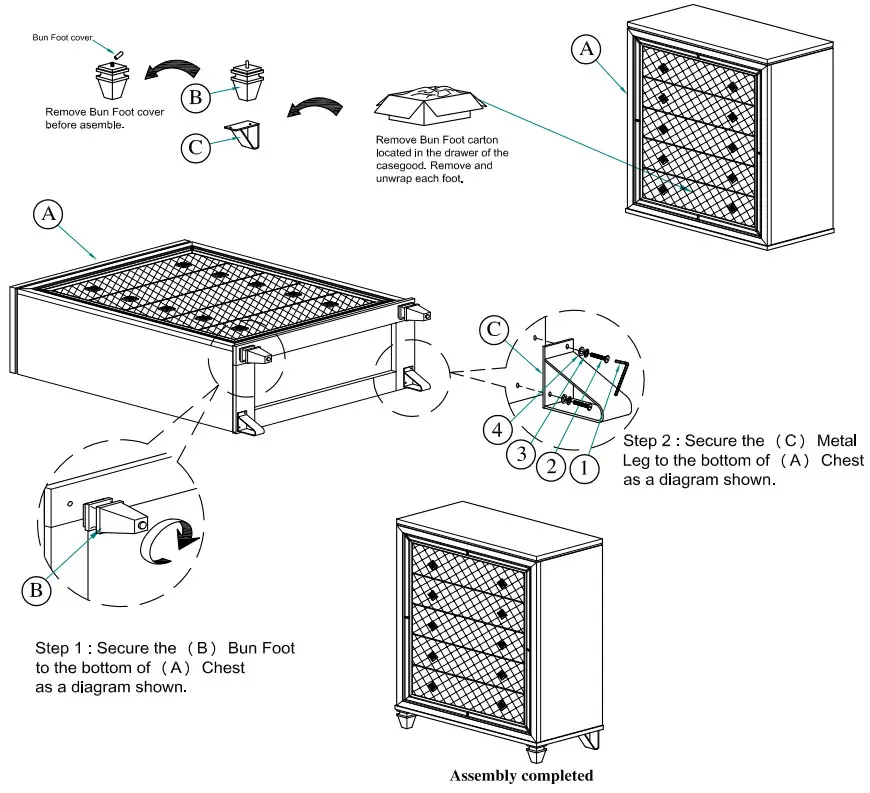 Bun Foot cover

Remove Bun Foot cover before asemble.

B

C

Remove Bun Foot carton located in the drawer of the casegood. Remove and unwrap each foot.

A

A

C

4

3

2

1

Step 2 : Secure the （C） Metal Leg to the bottom of （A） Chest as a diagram shown.

B

Step 1 : Secure the （B） Bun Foot to the bottom of （A） Chest as a diagram shown.

Assembly completed