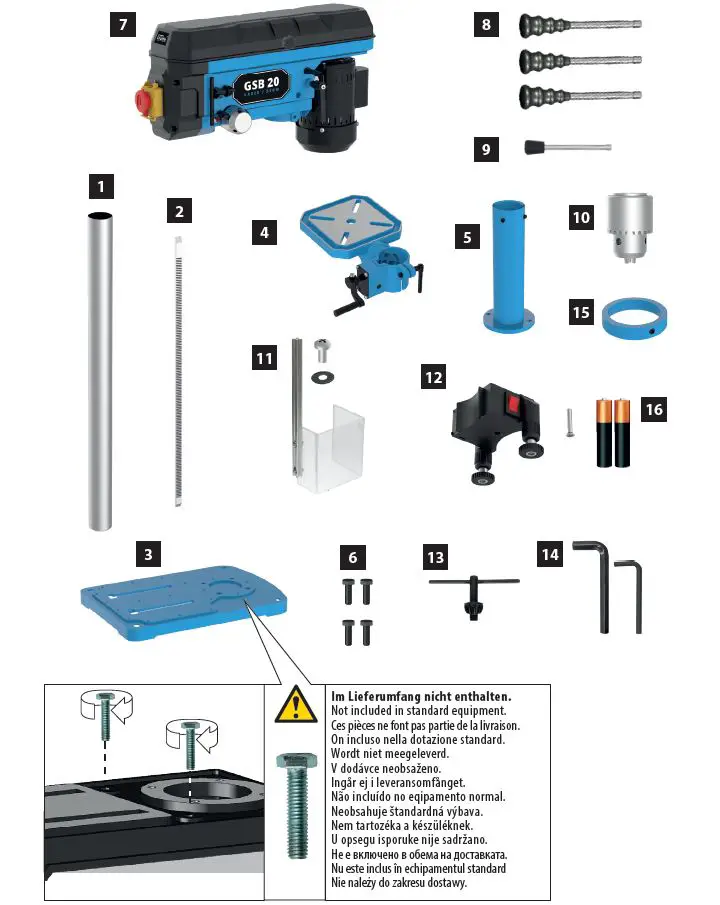 7

GSB 20

8

9

1

2

4

5

10

15

11

12

16

3

6

13

14

Im Lieferumfang nicht enthalten.
Not included in standard equipment.
Ces pièces ne font pas partie de la livraison.
On incluso nella dotazione standard.
Wordt niet meegeleverd.
V dodávce neobsaženo.
Ingår ej i leveransomfånget.
Não incluído no eqipamento normal.
Neobsahuje štandardná výbava.
Nem tartozéka a készüléknek.
U opsegu isporuke nije sadržano.
Не е включено в обема на доставката.
Nu este inclus în echipamentul standard
Nie należy do zakresu dostawy.