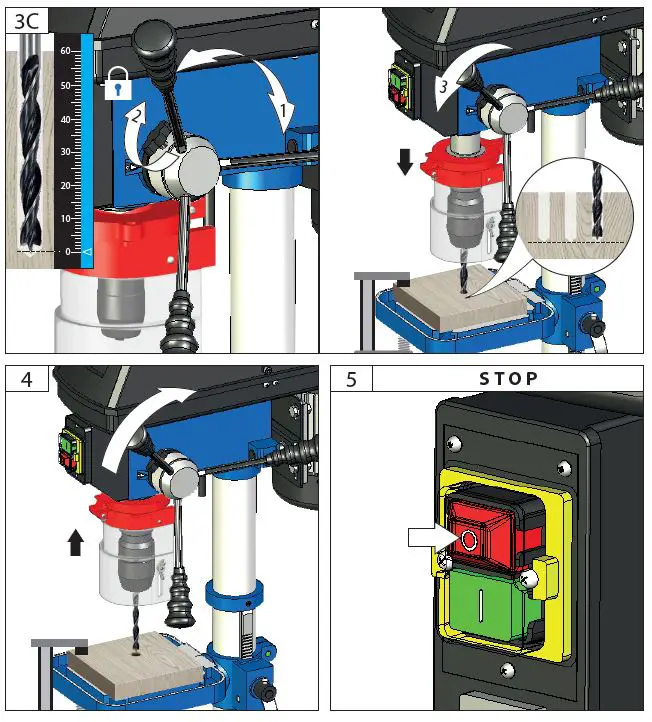 3C

60
50
40
30
20
10
0

2

1

3

4

5

STOP