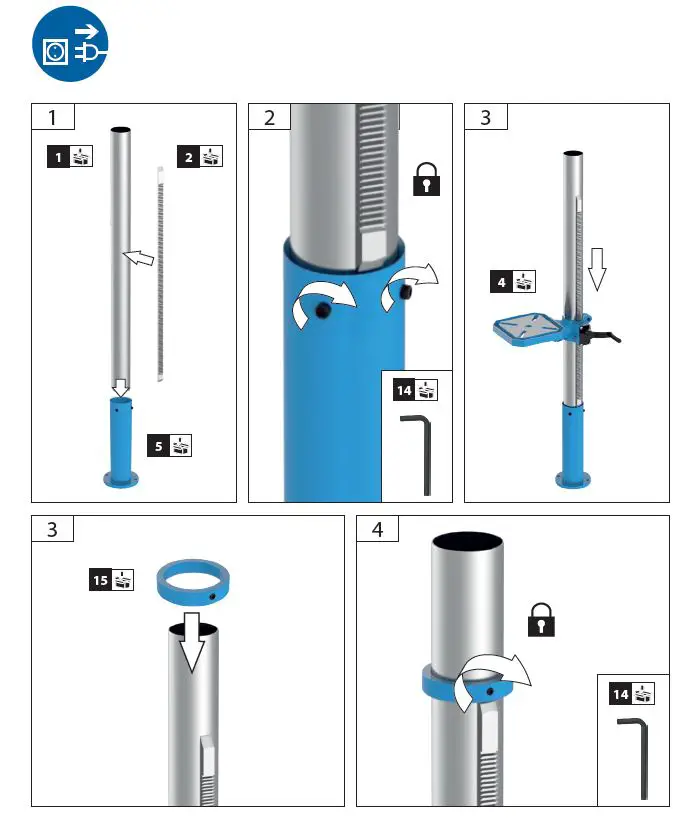 1

1

2

5

2

14

3

4

3

15

4

14