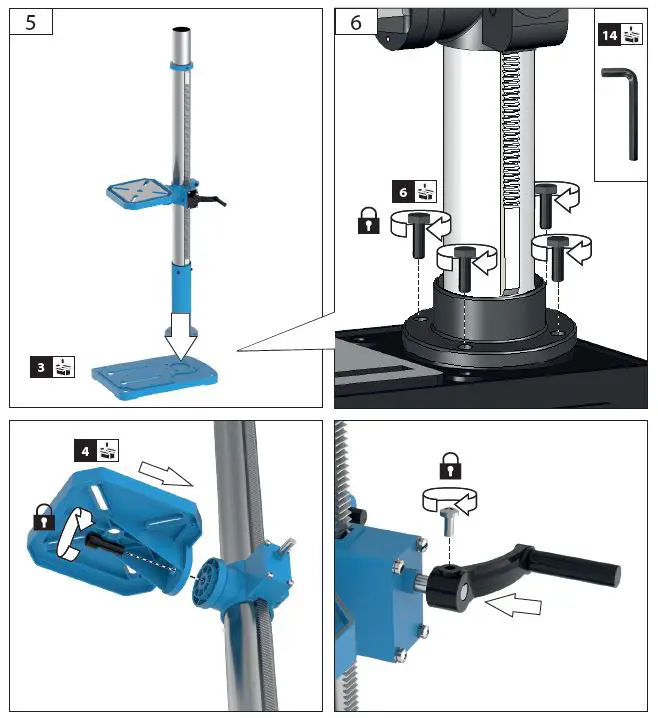 5

3

6

14

6

4