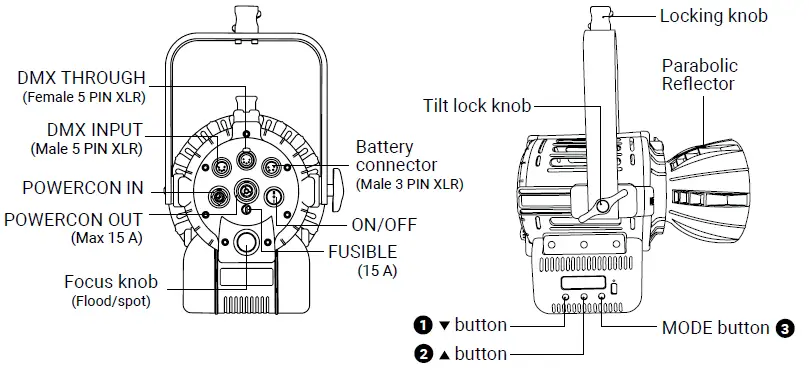 DMX THROUGH
(Female 5 PIN XLR)

DMX INPUT
(Male 5 PIN XLR)

POWERCON IN

POWERCON OUT
(Max 15 A)

Focus knob
(Flood/spot)

Battery connector
(Male 3 PIN XLR)

ON/OFF

FUSIBLE
(15 A)

Locking knob

Parabolic Reflector

Tilt lock knob

❶ ▼ button

❷ ▲ button

MODE button ❸