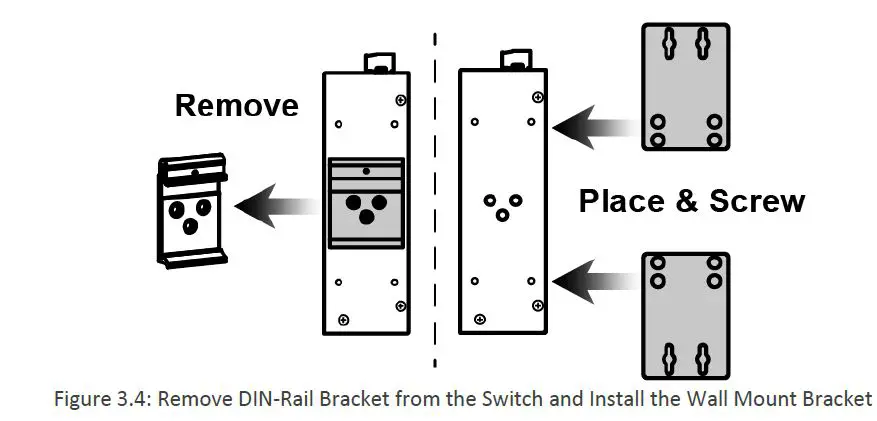 Remove

Place & Screw

Figure 3.4: Remove DIN-Rail Bracket from the Switch and Install the Wall Mount Bracket