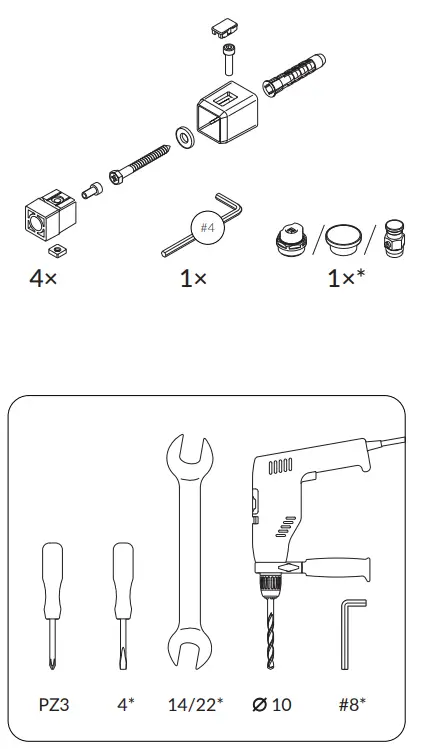 #4

4×

1×

1×*

PZ3

4*

14/22*

Ø 10

#8*