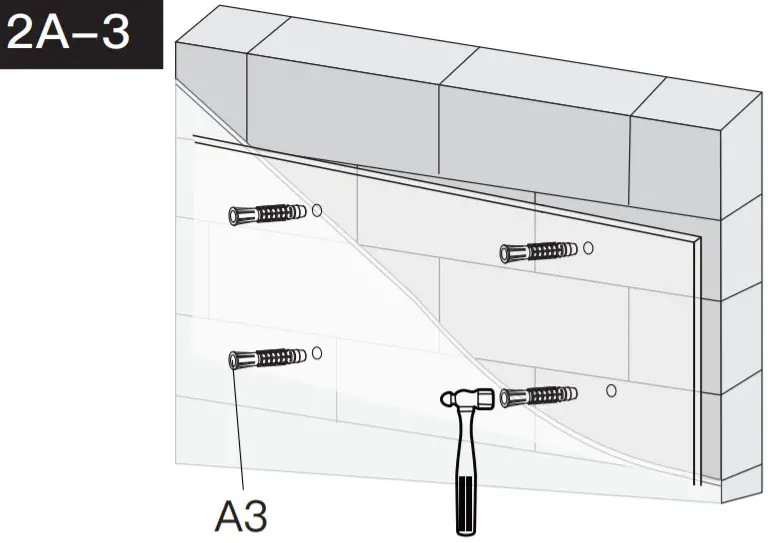 2A–3

A3