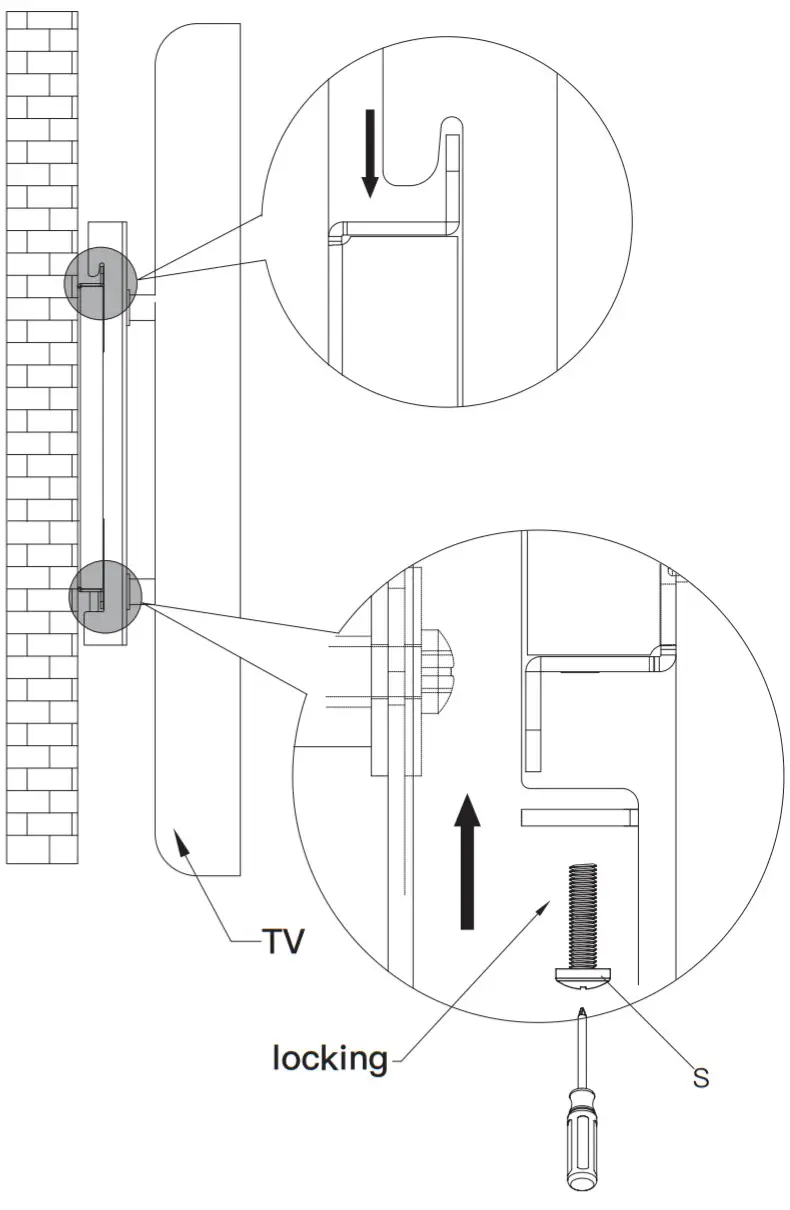 TV

locking

S