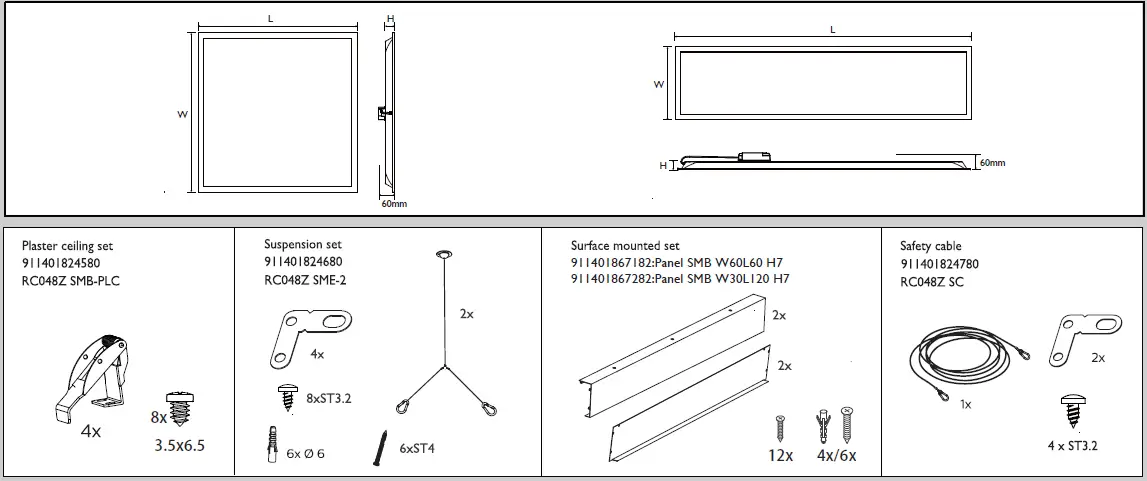 L
H
W
60mm
L
W
H
60mm

Plaster ceiling set
911401824580
RC048Z SMB-PLC
4x
8x
3.5x6.5

Suspension set
911401824680
RC048Z SME-2
4x
8xST3.2
6x Ø 6
6xST4
2x

Surface mounted set
911401867182:Panel SMB W60L60 H7
911401867282:Panel SMB W30L120 H7
2x
2x
12x
4x/6x

Safety cable
911401824780
RC048Z SC
1x
2x
4 x ST3.2