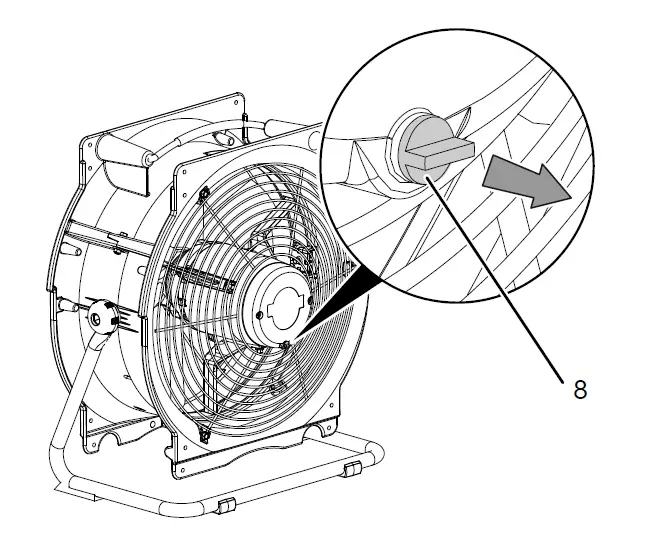 8