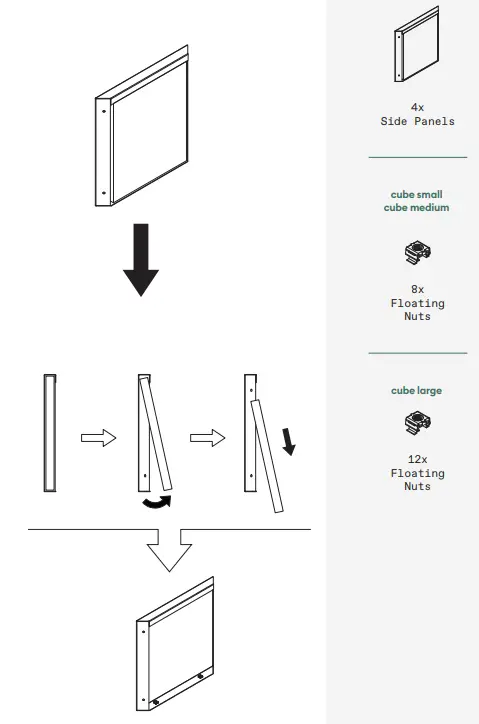 4x
Side Panels

cube small
cube medium

8x
Floating
Nuts

cube large

12x
Floating
Nuts