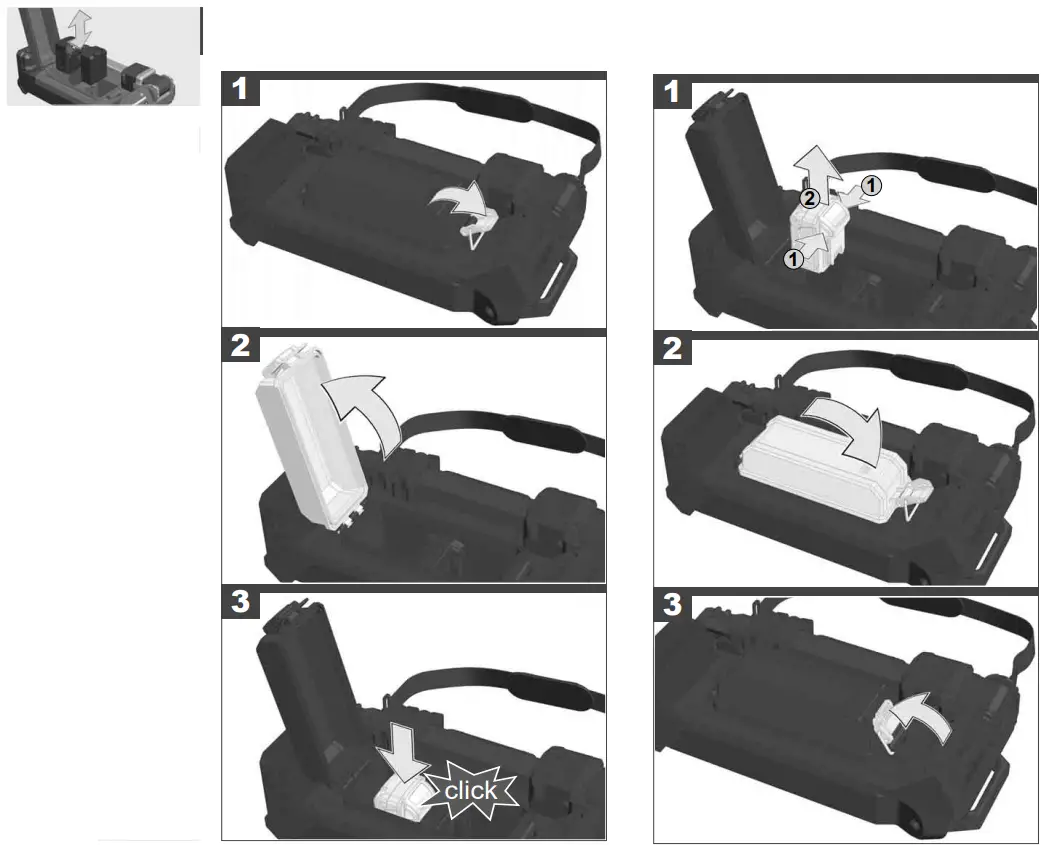 1

2

3

click

1

2
1
1

2

3