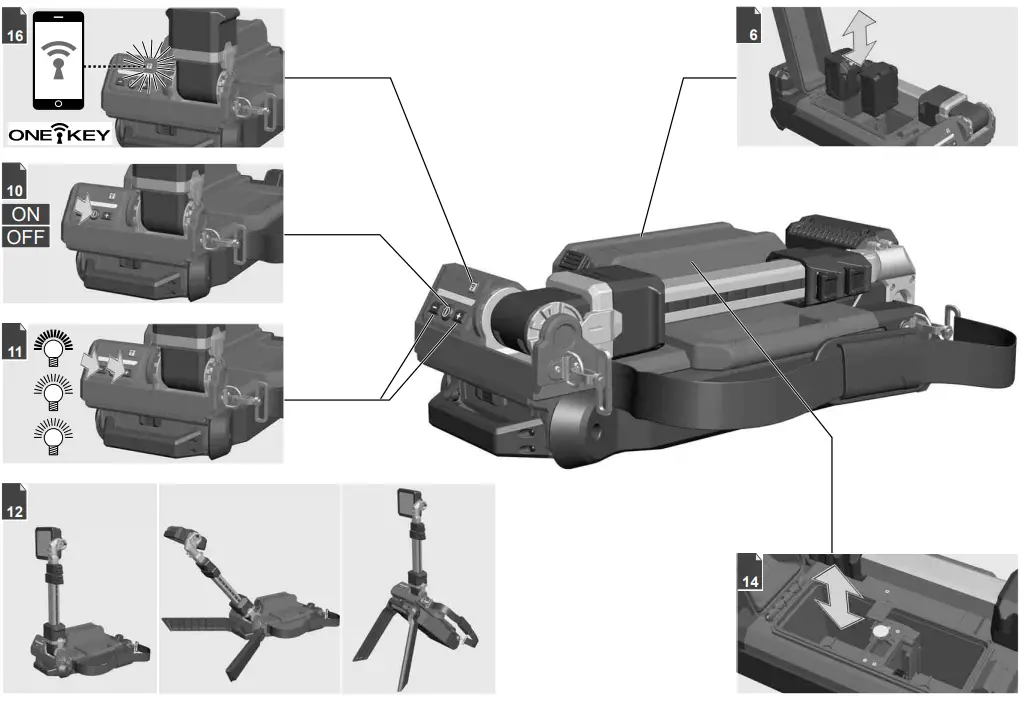 16

ONE KEY

10

ON

OFF

11

12

6

14