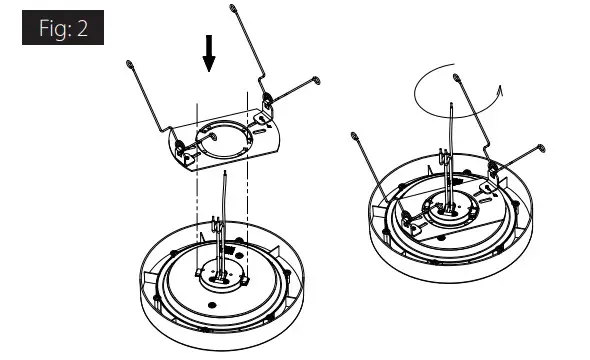 Fig: 2