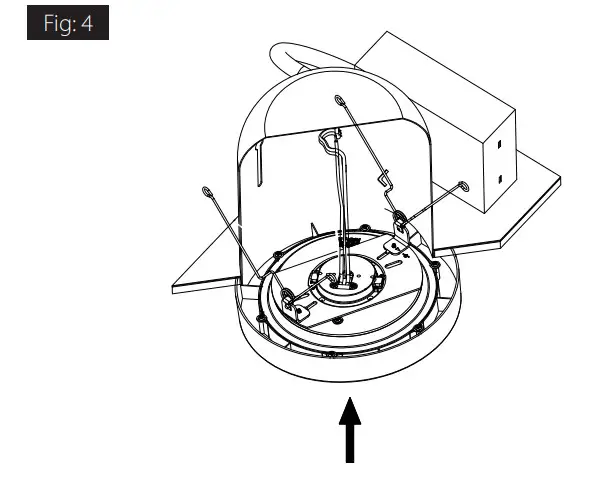 Fig: 4