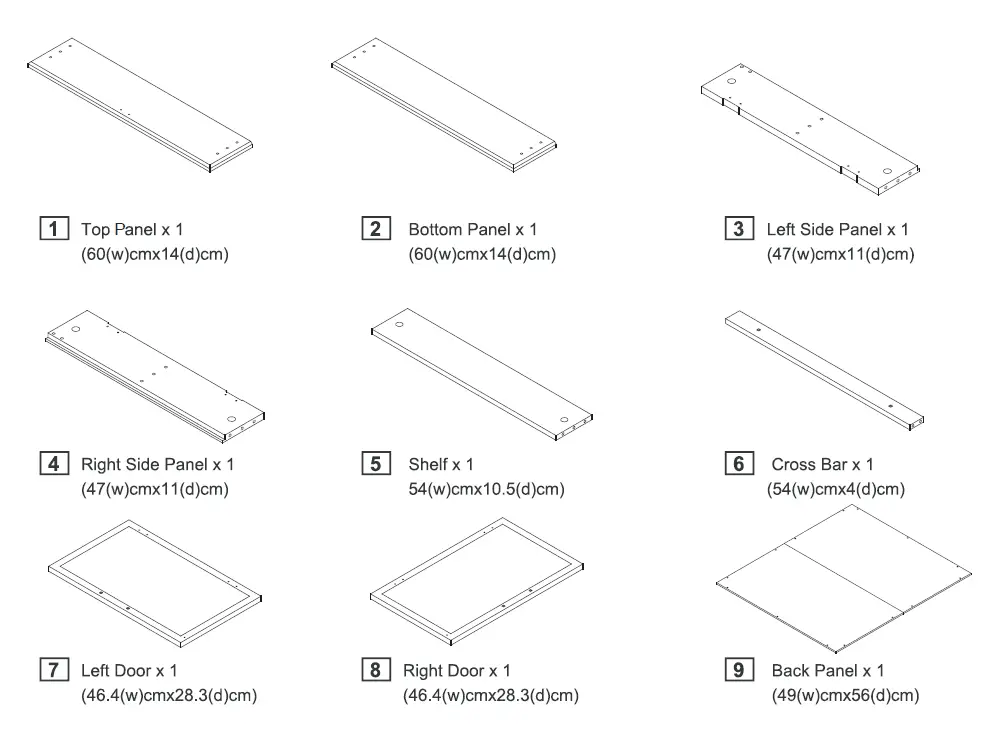 1 Top Panel x 1
(60(w)cmx14(d)cm)

2 Bottom Panel x 1
(60(w)cmx14(d)cm)

3 Left Side Panel x 1
(47(w)cmx11(d)cm)

4 Right Side Panel x 1
(47(w)cmx11(d)cm)

5 Shelf x 1
54(w)cmx10.5(d)cm)

6 Cross Bar x 1
(54(w)cmx4(d)cm)

7 Left Door x 1
(46.4(w)cmx28.3(d)cm)

8 Right Door x 1
(46.4(w)cmx28.3(d)cm)

9 Back Panel x 1
(49(w)cmx56(d)cm)