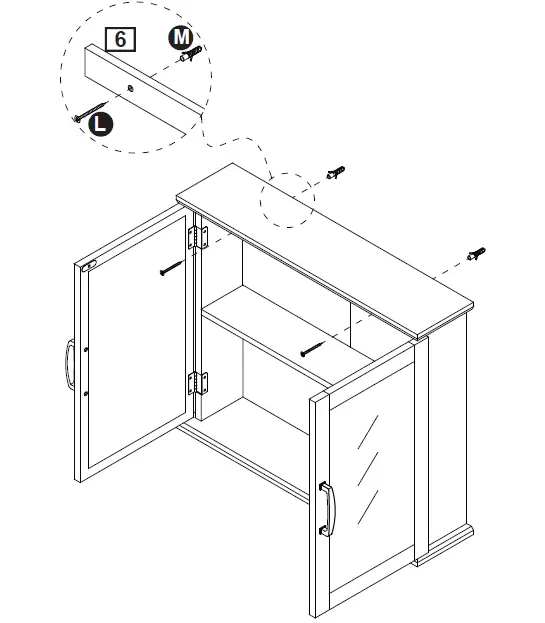 6

M

L