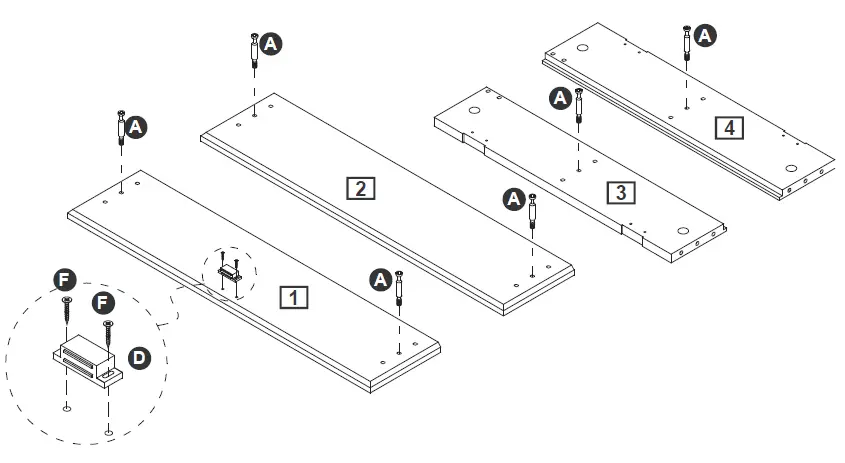 A
A
A
A
A
A
2
3
4
1
F
F
D