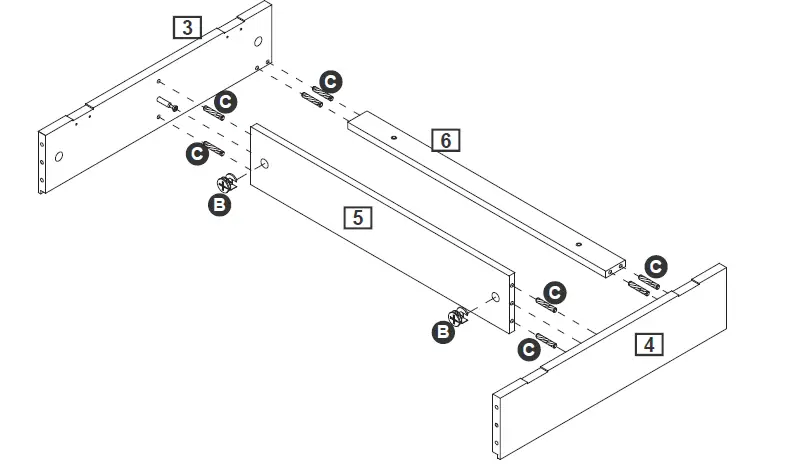 3
C
C
C
B
6
5
C
C
B
C
4