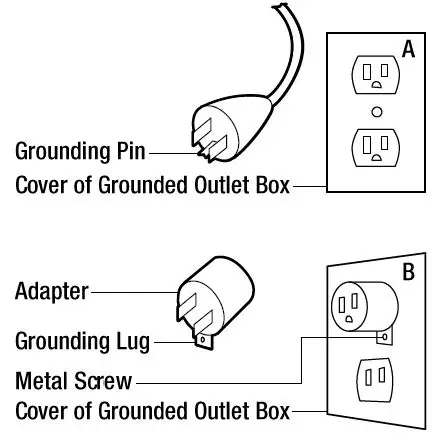 A

Grounding Pin

Cover of Grounded Outlet Box

B

Adapter

Grounding Lug

Metal Screw

Cover of Grounded Outlet Box