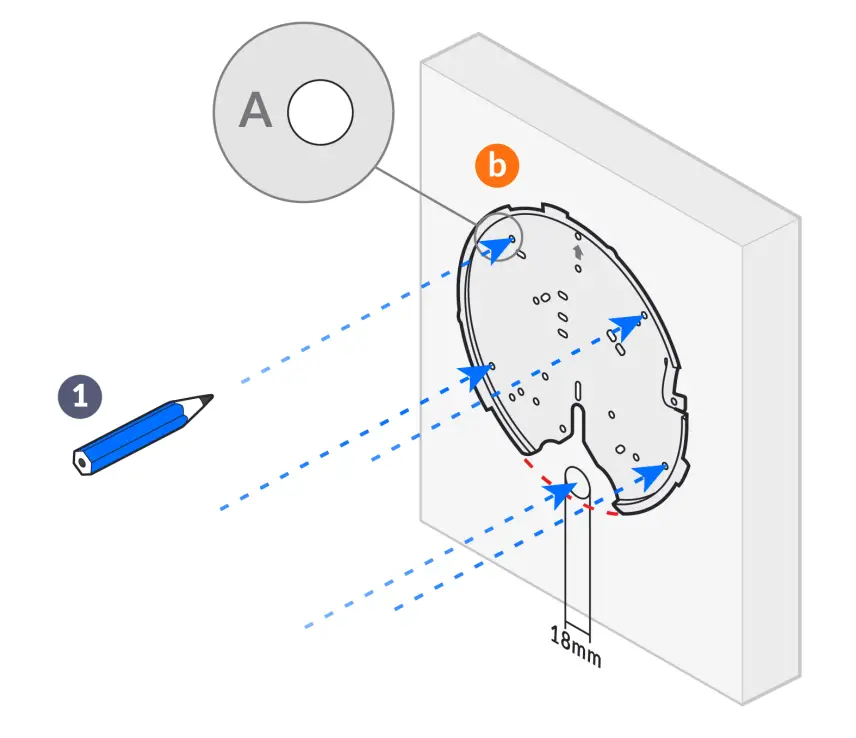 A

b

1

18mm