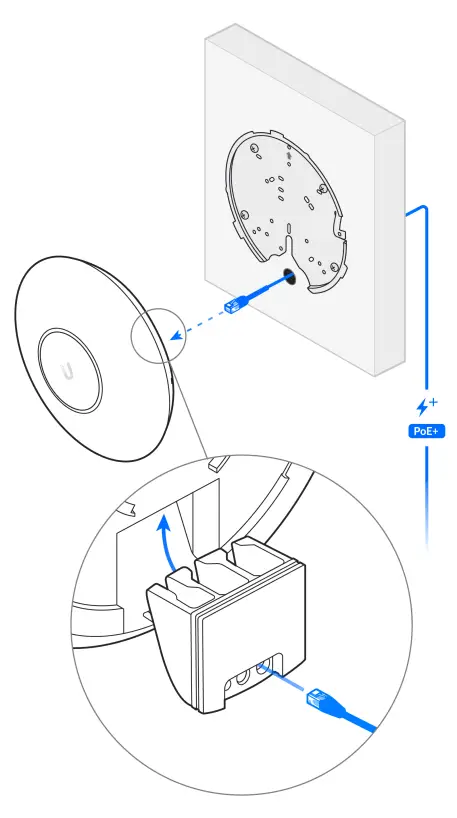 PoE+