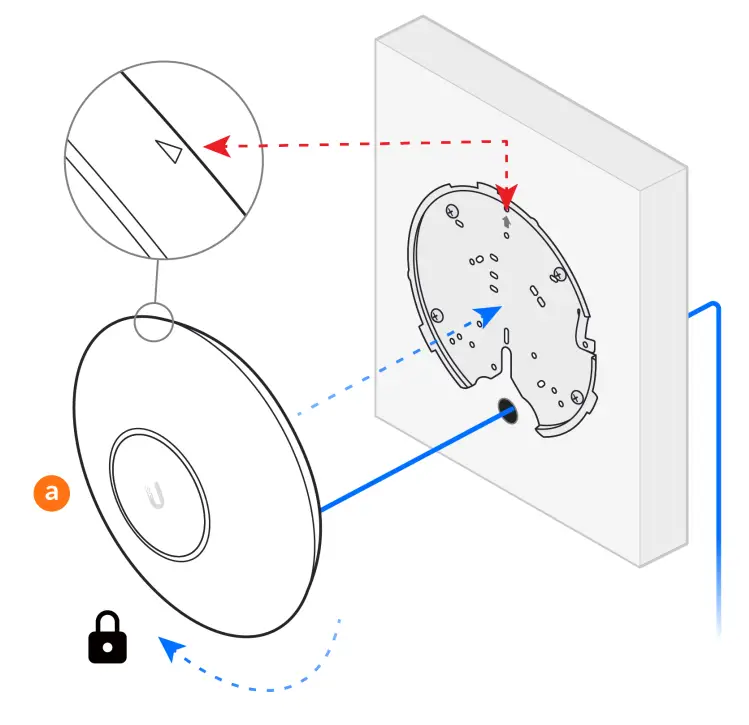 a