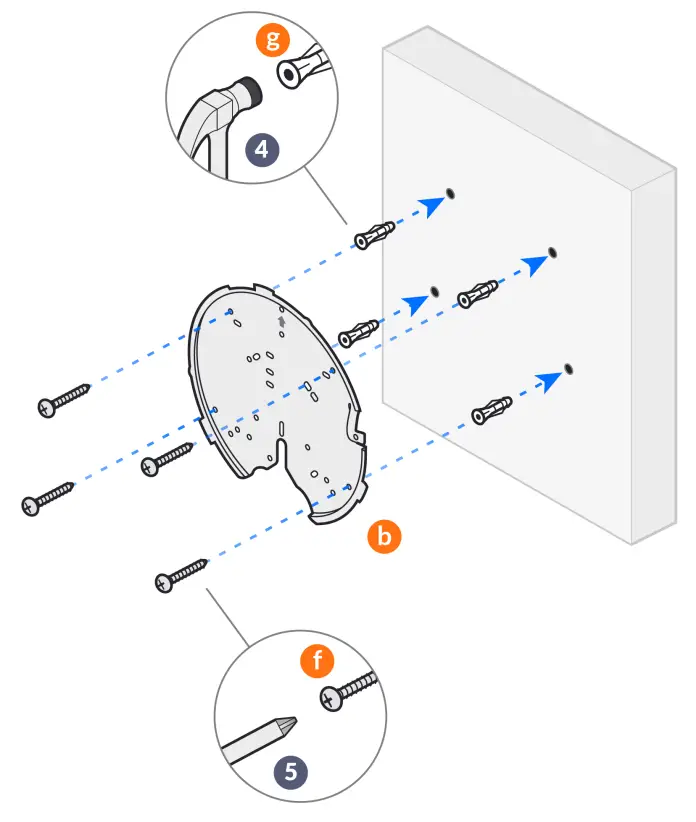 g
4
b
f
5