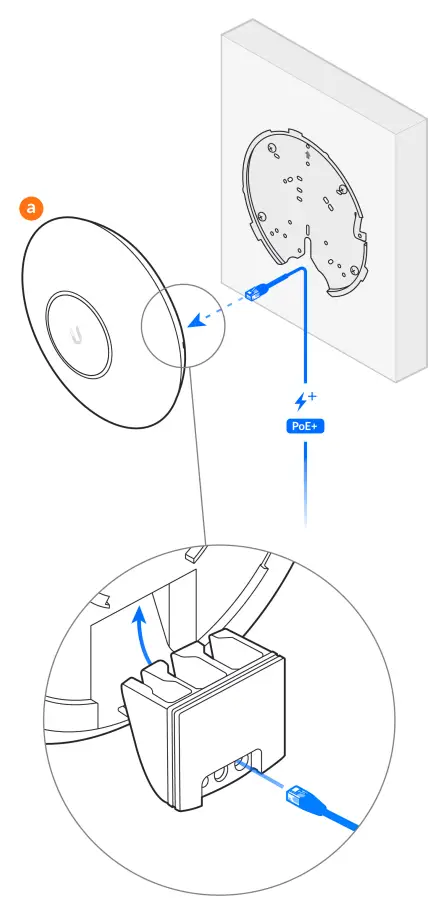 a

PoE+