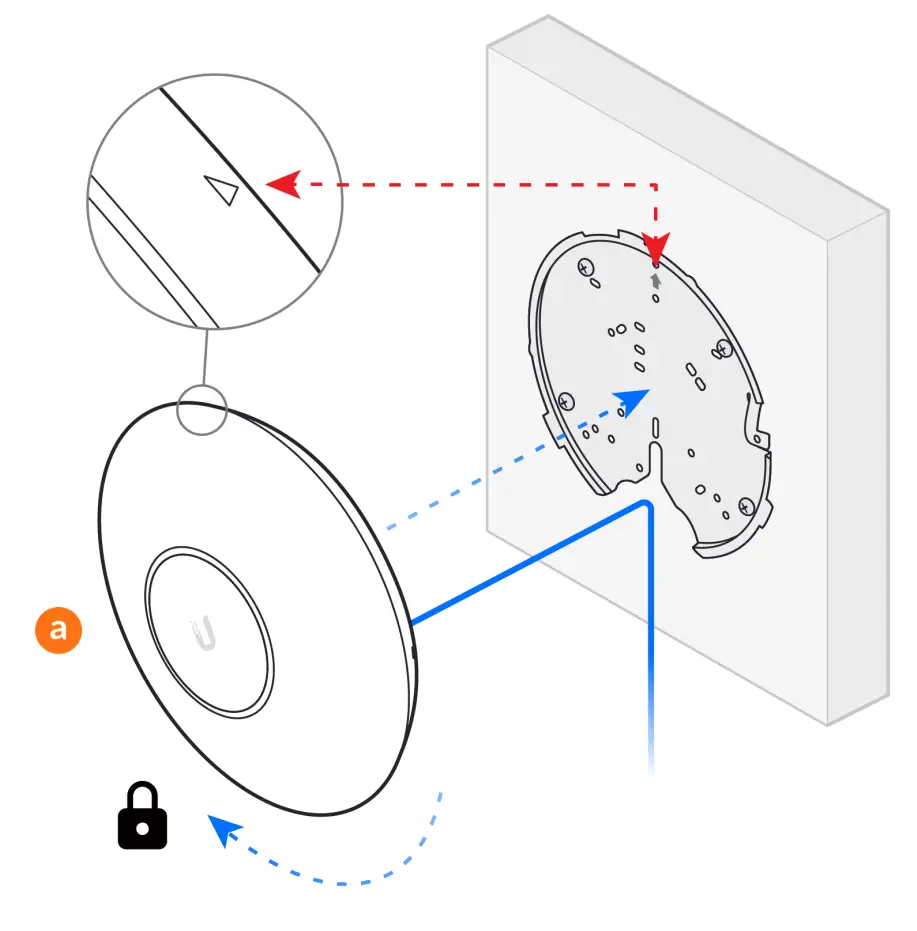 a