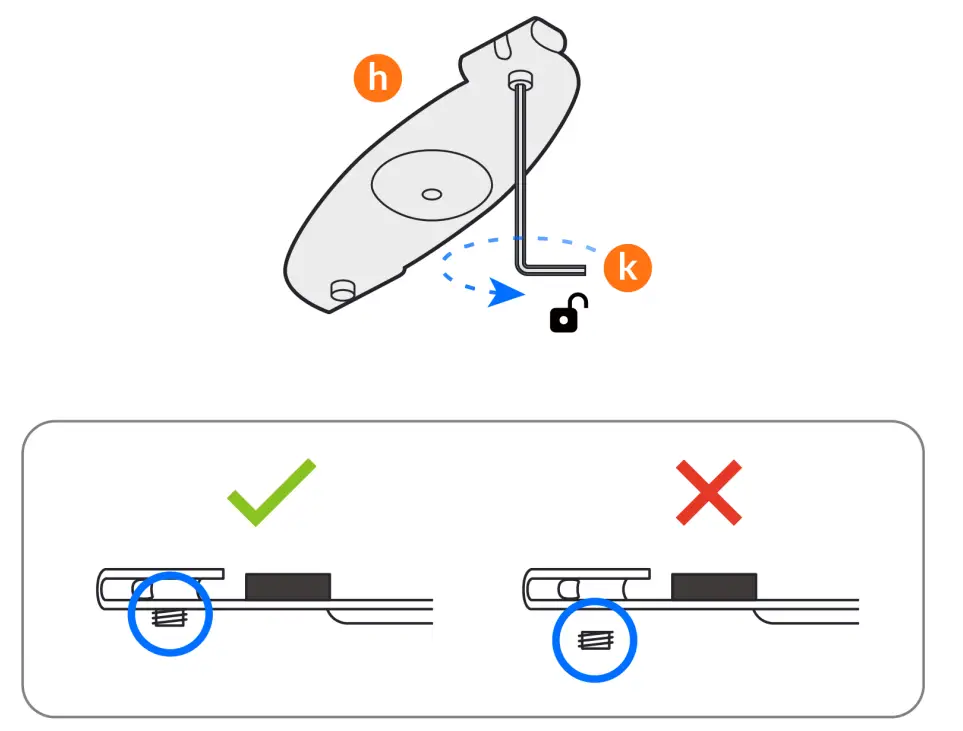 h

k