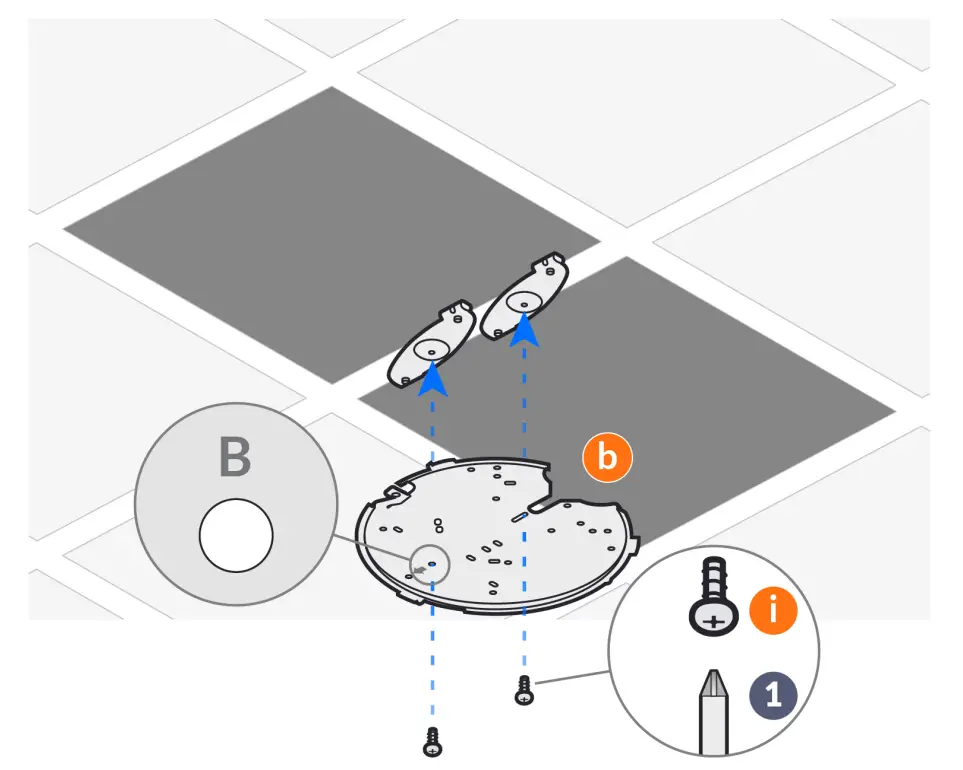 B
b
i
1