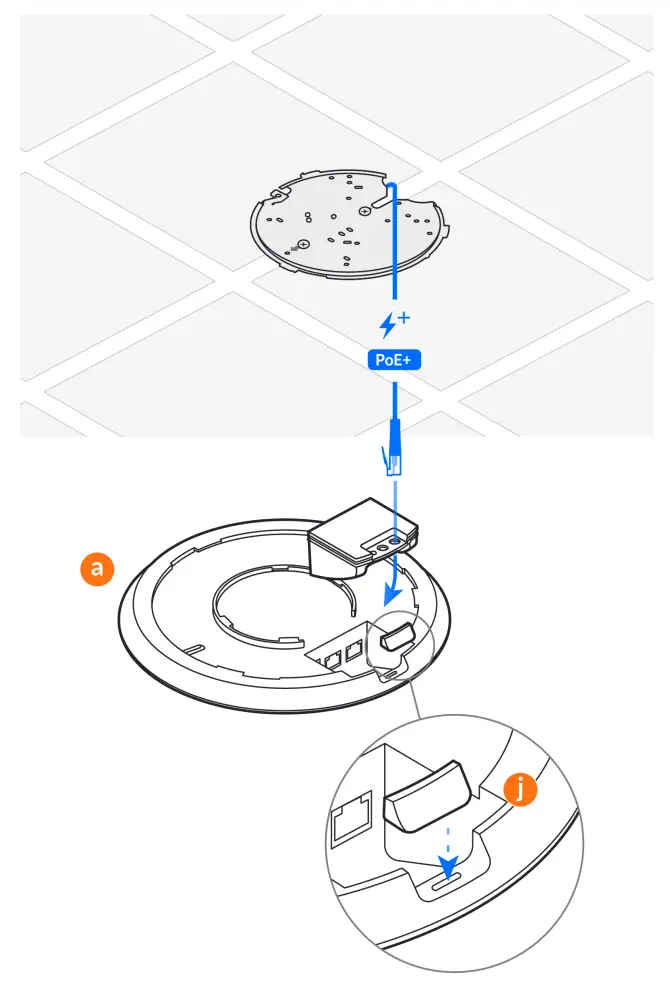 PoE+

a

j