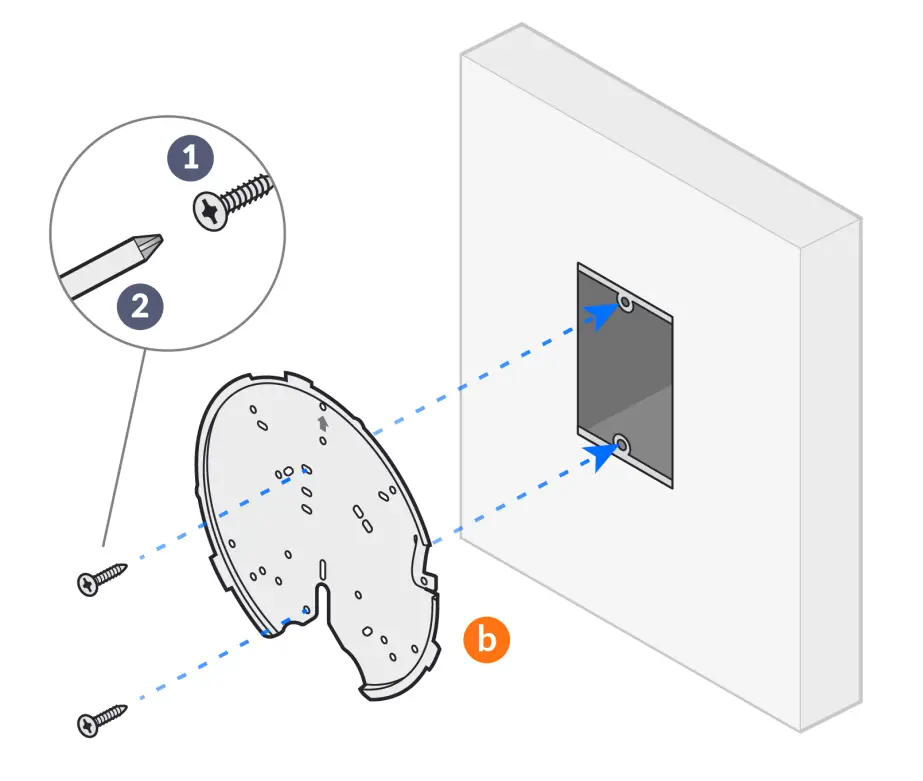 1
2
b