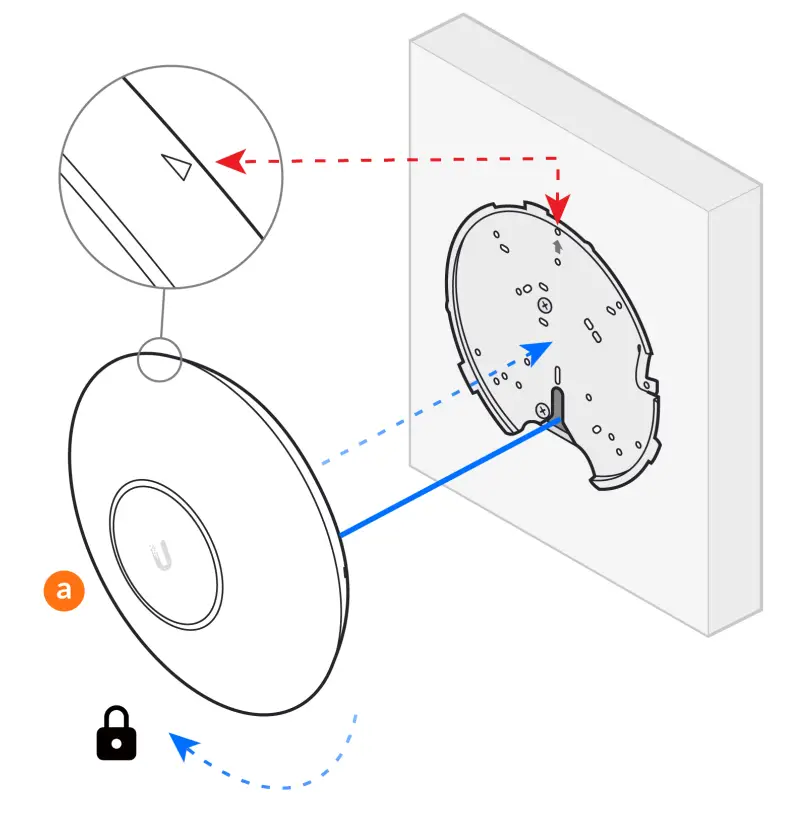 a