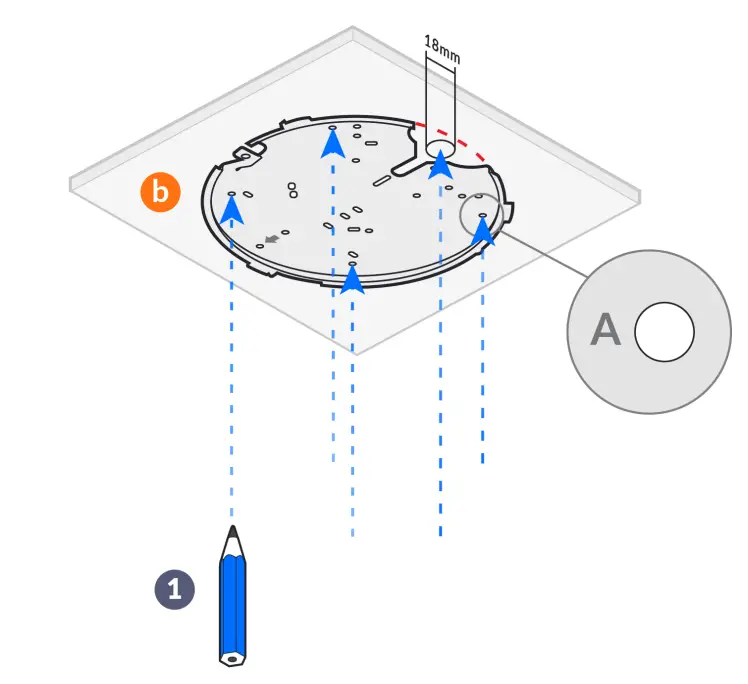 18mm

b

A

1