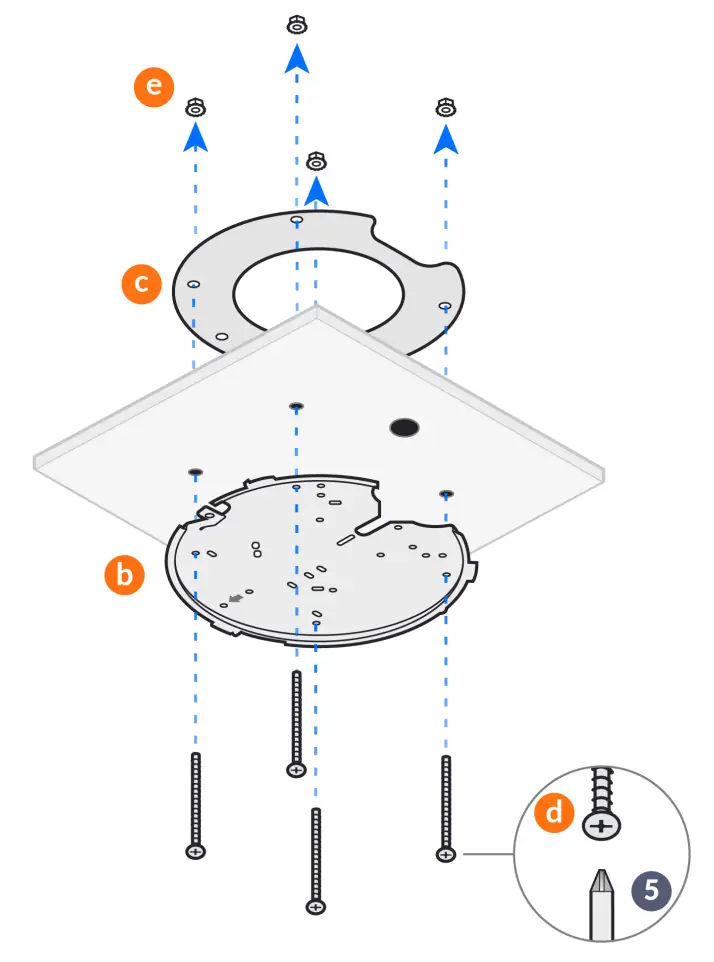 e
c
b
d
5