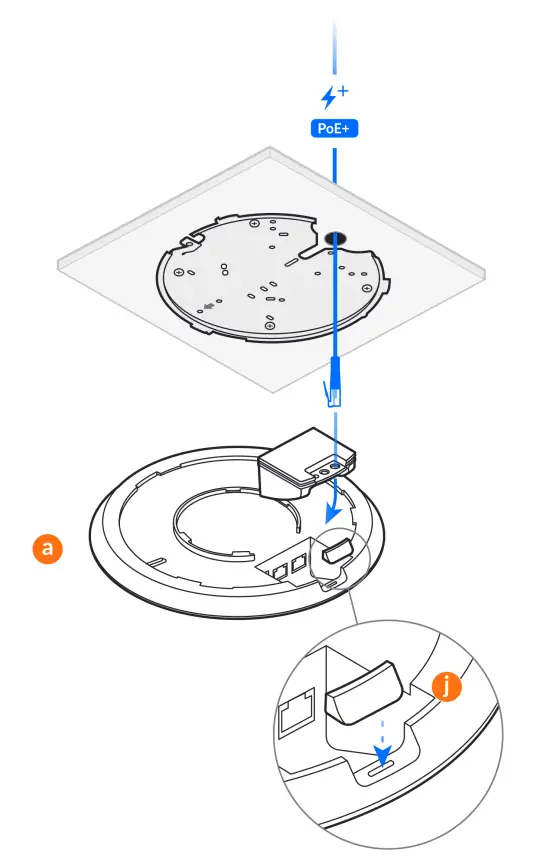 PoE+

a

j