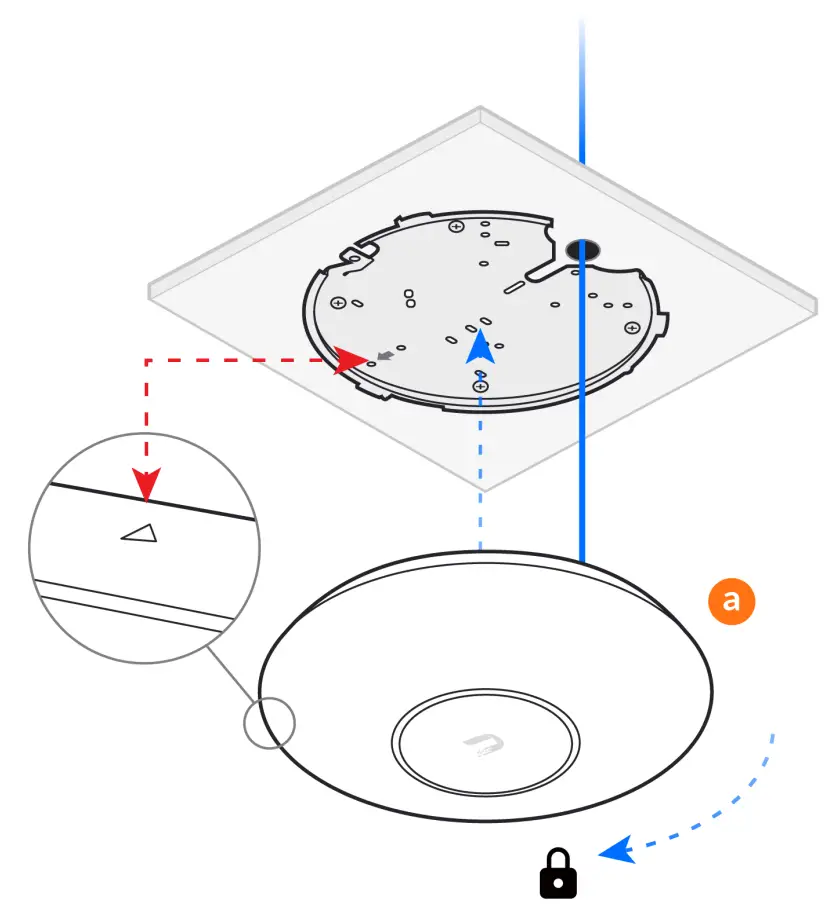 a