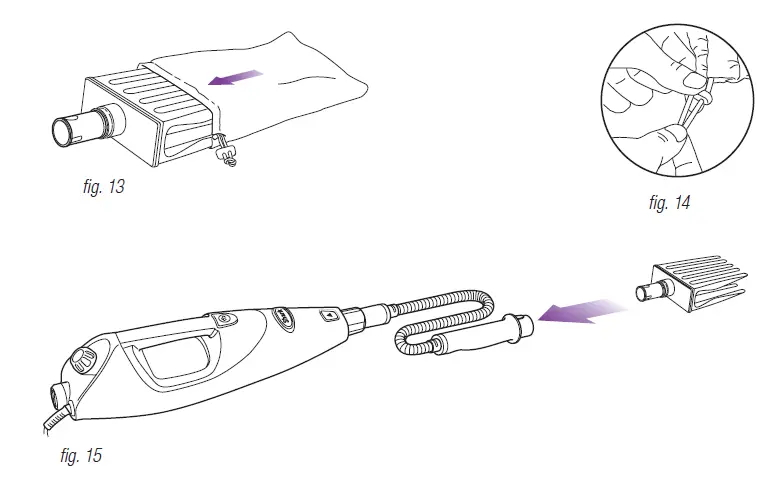 fig. 13

fig. 14

fig. 15